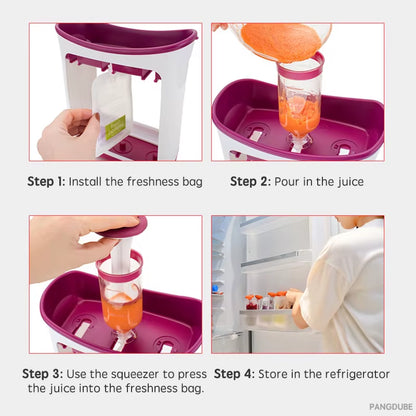 Step 1: Install the freshness bag

Step 2: Pour in the juice

Step 3: Use the squeezer to press the juice into the freshness bag.

Step 4: Store in the refrigerator

PANGDUBE